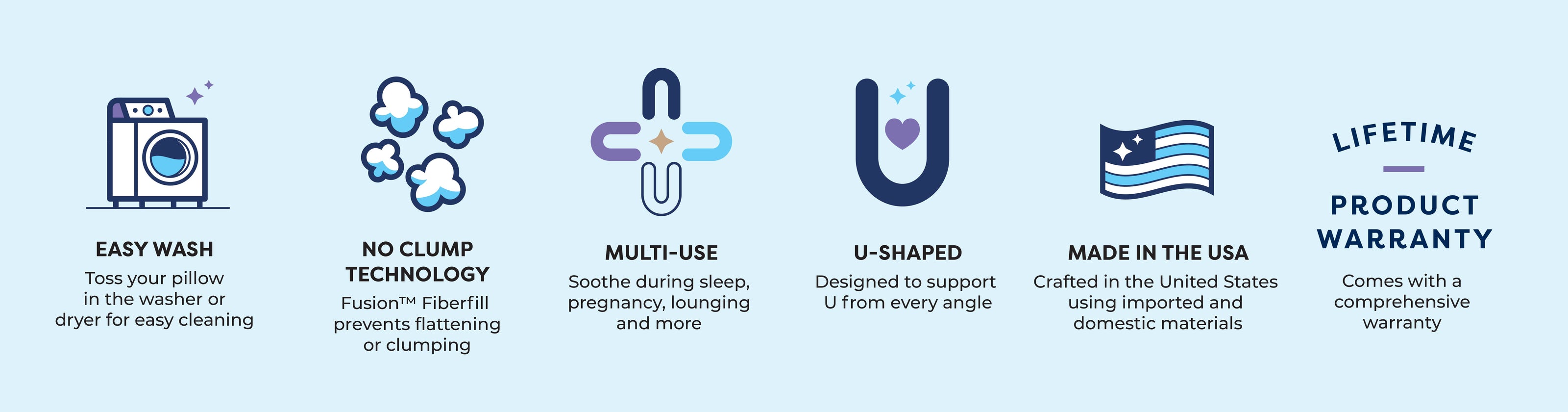 EASY WASH
Toss your pillow in the washer or dryer for easy cleaning

NO CLUMP TECHNOLOGY
Fusion™ Fiberfill prevents flattening or clumping

MULTI-USE
Soothe during sleep, pregnancy, lounging and more

U-SHAPED
Designed to support U from every angle

MADE IN THE USA
Crafted in the United States using imported and domestic materials

LIFETIME
PRODUCT WARRANTY
Comes with a comprehensive warranty